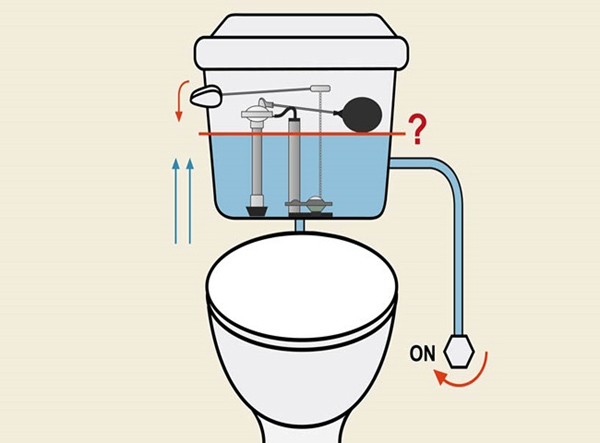 ?

ON